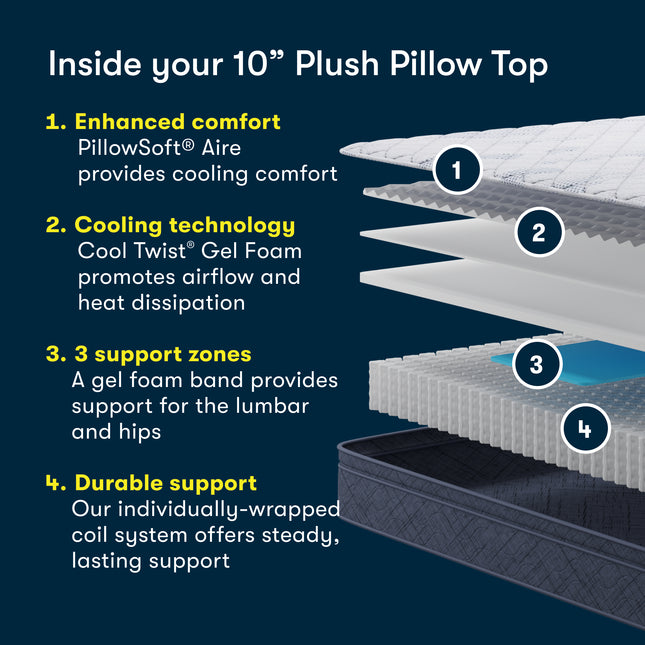 Inside your 10” Plush Pillow Top

1. Enhanced comfort
PillowSoft® Aire provides cooling comfort

2. Cooling technology
Cool Twist® Gel Foam promotes airflow and heat dissipation

3. 3 support zones
A gel foam band provides support for the lumbar and hips

4. Durable support
Our individually-wrapped coil system offers steady, lasting support

1

2

3

4