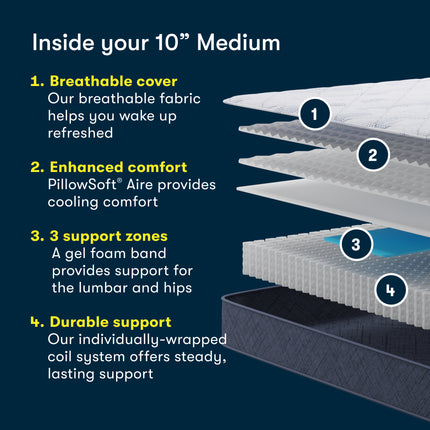 Inside your 10” Medium

1. Breathable cover
Our breathable fabric helps you wake up refreshed

2. Enhanced comfort
PillowSoft® Aire provides cooling comfort

3. 3 support zones
A gel foam band provides support for the lumbar and hips

4. Durable support
Our individually-wrapped coil system offers steady, lasting support

1

2

3

4