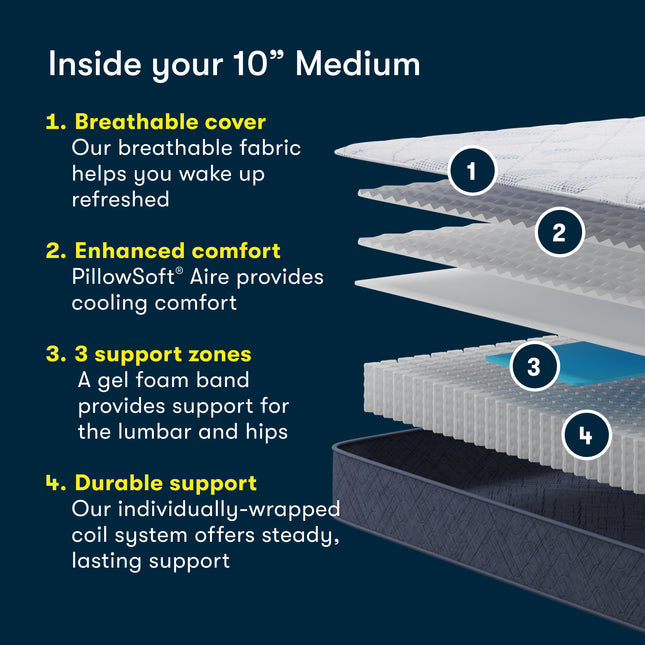 Inside your 10” Medium

1. Breathable cover
Our breathable fabric helps you wake up refreshed

2. Enhanced comfort
PillowSoft® Aire provides cooling comfort

3. 3 support zones
A gel foam band provides support for the lumbar and hips

4. Durable support
Our individually-wrapped coil system offers steady, lasting support

1

2

3

4